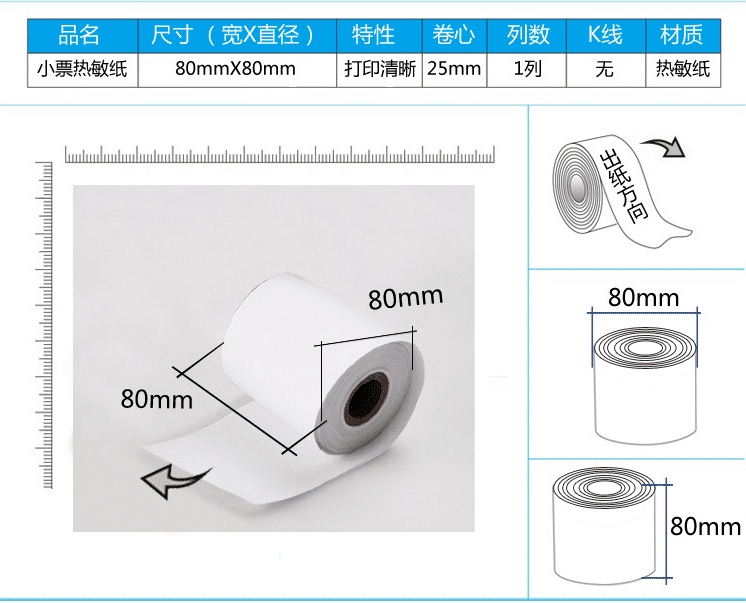 | 品名 | 尺寸（宽X直径） | 特性 | 卷心 | 列数 | K线 | 材质 |
|---|---|---|---|---|---|---|
| 小票热敏纸 | 80mmX80mm | 打印清晰 | 25mm | 1列 | 无 | 热敏纸 |

80mm

80mm

出纸方向

80mm

80mm